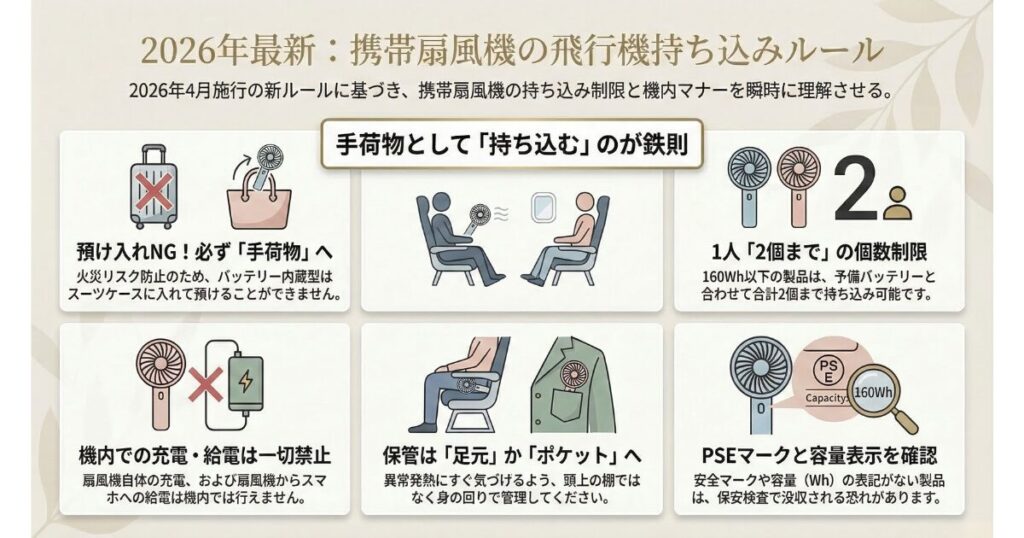 2026年最新：携帯扇風機の飛行機持ち込みルール

2026年4月施行の新ルールに基づき、携帯扇風機の持ち込み制限と機内マナーを瞬時に理解させる。

手荷物として「持ち込む」のが鉄則

預け入れNG！必ず「手荷物」へ

火災リスク防止のため、バッテリー内蔵型はスーツケースに入れて預けることができません。

2

1人「2個まで」の個数制限

160Wh以下の製品は、予備バッテリーと合わせて合計2個まで持ち込み可能です。

機内での充電・給電は一切禁止

扇風機自体の充電、および扇風機からスマホへの給電は機内では行えません。

保管は「足元」か「ポケット」へ

異常発熱にすぐ気づけるよう、頭上の棚ではなく身の回りで管理してください。

PS E

Capacity:

160Wh

PSEマークと容量表示を確認

安全マークや容量（Wh）の表記がない製品は、保安検査で没収される恐れがあります。