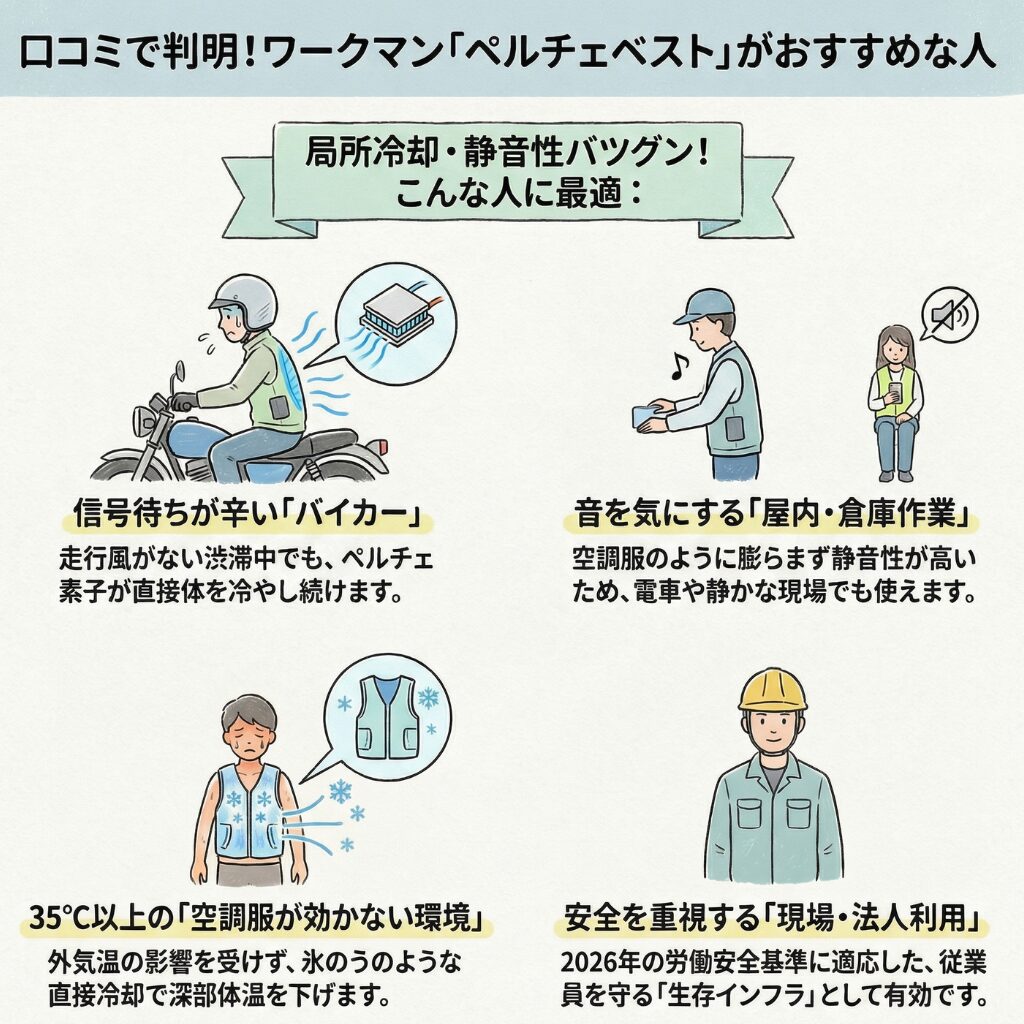 口コミで判明！ワークマン「ペルチェベスト」がおすすめな人

局所冷却・静音性バツグン！
こんな人に最適：

信号待ちが辛い「バイカー」
走行風がない渋滞中でも、ペルチェ素子が直接体を冷やし続けます。

音を気にする「屋内・倉庫作業」
空調服のように膨らまず静音性が高いため、電車や静かな現場でも使えます。

35℃以上の「空調服が効かない環境」
外気温の影響を受けず、氷のうのような直接冷却で深部体温を下げます。

安全を重視する「現場・法人利用」
2026年の労働安全基準に適応した、従業員を守る「生存インフラ」として有効です。