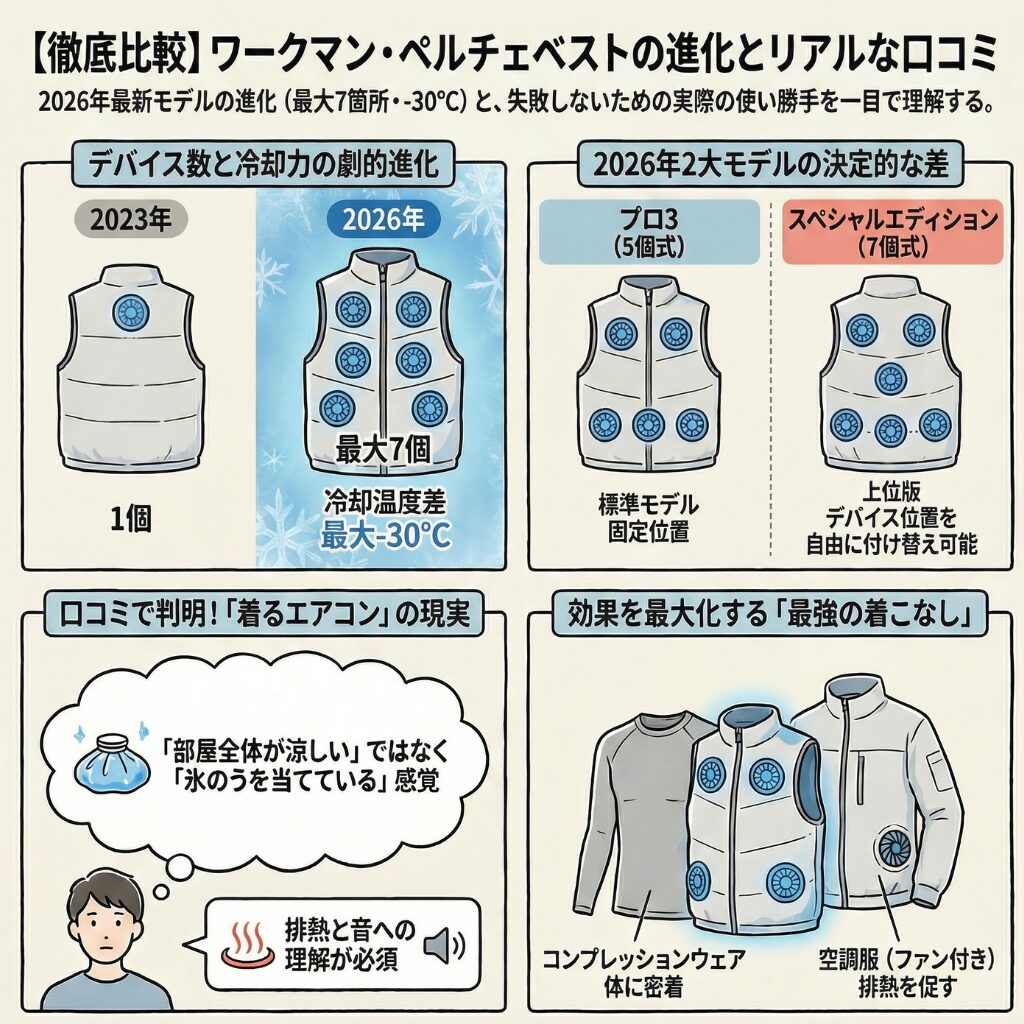 【徹底比較】ワークマン・ペルチェベストの進化とリアルな口コミ

2026年最新モデルの進化（最大7箇所・-30℃）と、失敗しないための実際の使い勝手を一目で理解する。

デバイス数と冷却力の劇的進化

2023年

1個

2026年

最大7個

冷却温度差
最大-30℃

2026年2大モデルの決定的な差

プロ3
（5個式）

標準モデル
固定位置

スペシャルエディション
（7個式）

上位版
デバイス位置を
自由に付け替え可能

口コミで判明！「着るエアコン」の現実

「部屋全体が涼しい」ではなく
「氷のうを当てている」感覚

排熱と音への
理解が必須

効果を最大化する「最強の着こなし」

コンプレッションウェア
体に密着

空調服（ファン付き）
排熱を促す