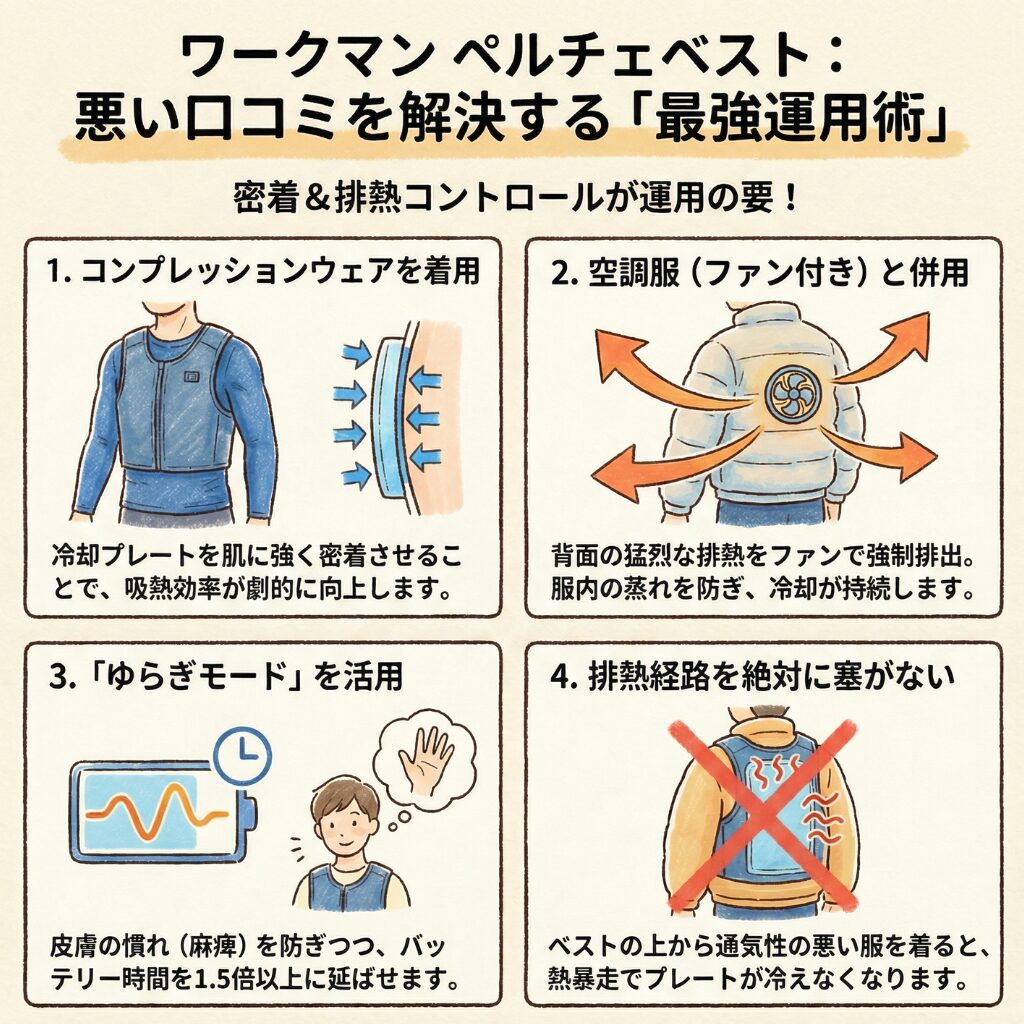 ワークマン ペルチェベスト：
悪い口コミを解決する「最強運用術」

密着＆排熱コントロールが運用の要！

1. コンプレッションウェアを着用

冷却プレートを肌に強く密着させることで、吸熱効率が劇的に向上します。

2. 空調服（ファン付き）と併用

背面の猛烈な排熱をファンで強制排出。服内の蒸れを防ぎ、冷却が持続します。

3.「ゆらぎモード」を活用

皮膚の慣れ（麻痺）を防ぎつつ、バッテリー時間を1.5倍以上に延ばせます。

4. 排熱経路を絶対に塞がない

ベストの上から通気性の悪い服を着ると、熱暴走でプレートが冷えなくなります。