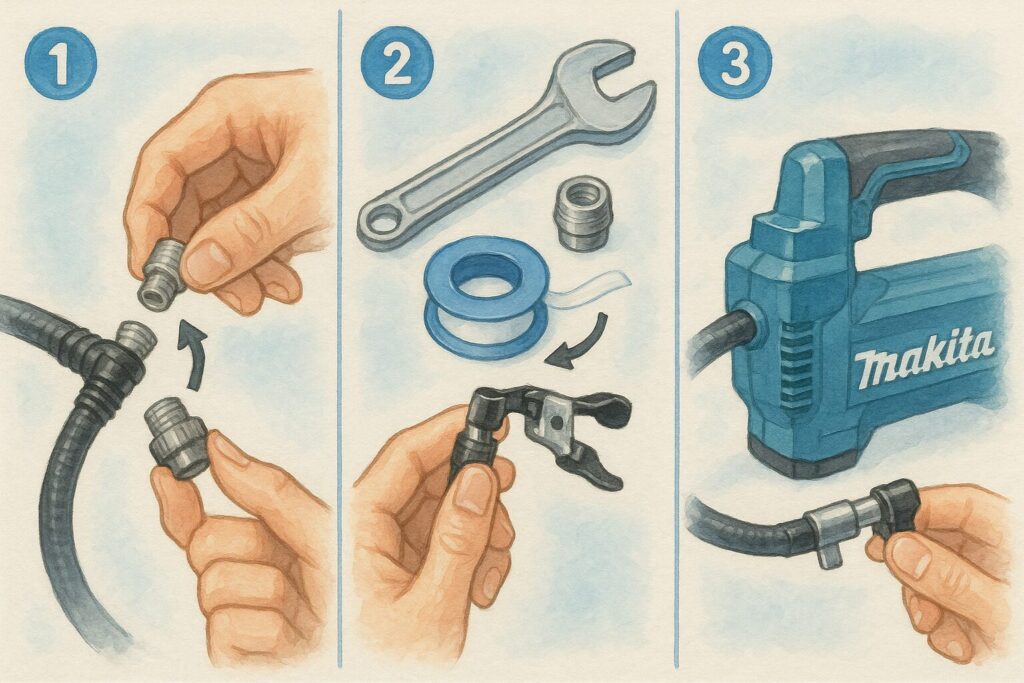 1

2

3

makita