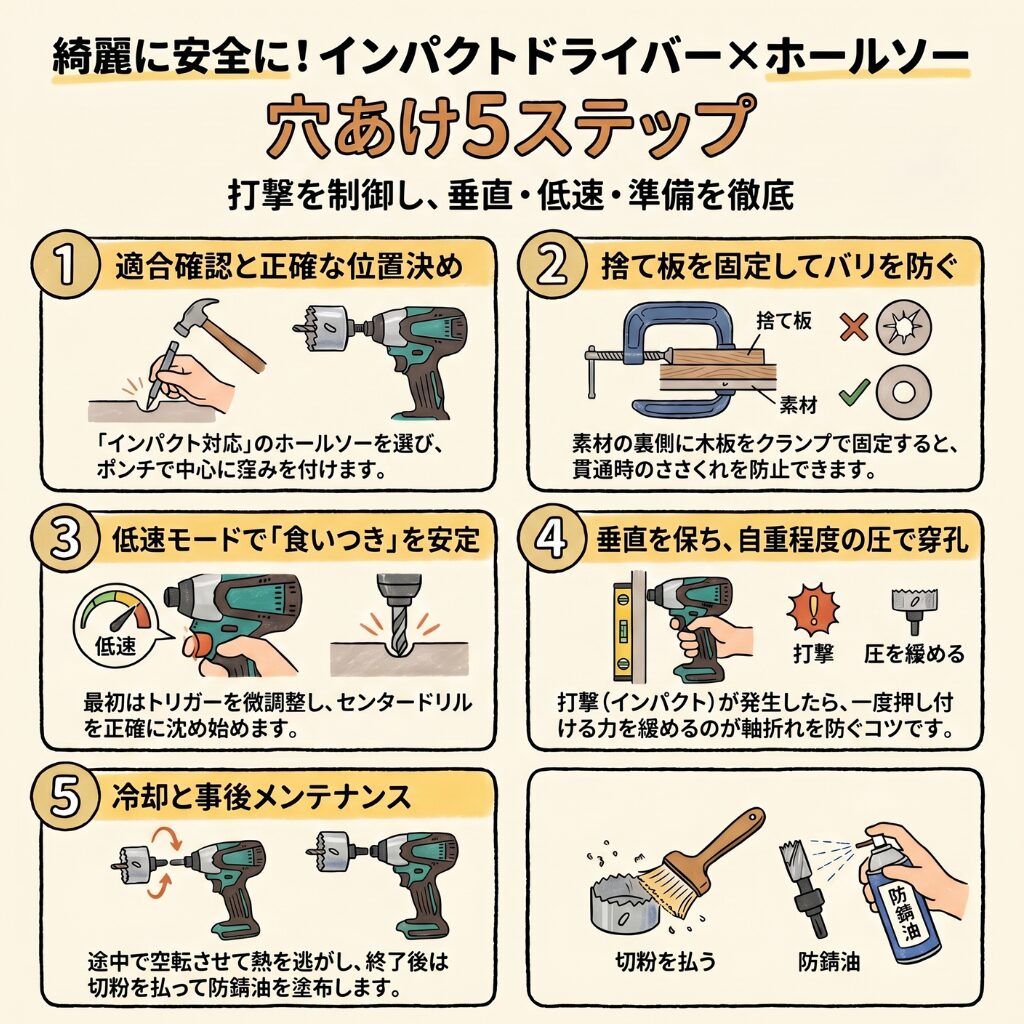 綺麗に安全に！インパクトドライバー×ホールソー

穴あけ5ステップ

打撃を制御し、垂直・低速・準備を徹底

1 適合確認と正確な位置決め

「インパクト対応」のホールソーを選び、ポンチで中心に窪みを付けます。

2 捨て板を固定してバリを防ぐ

捨て板

素材

素材の裏側に木板をクランプで固定すると、貫通時のささくれを防止できます。

3 低速モードで「食いつき」を安定

低速

最初はトリガーを微調整し、センタードリルを正確に沈め始めます。

4 垂直を保ち、自重程度の圧で穿孔

打撃

圧を緩める

打撃（インパクト）が発生したら、一度押し付ける力を緩めるのが軸折れを防ぐコツです。

5 冷却と事後メンテナンス

途中で空転させて熱を逃がし、終了後は切粉を払って防錆油を塗布します。

切粉を払う

防錆油

防錆油